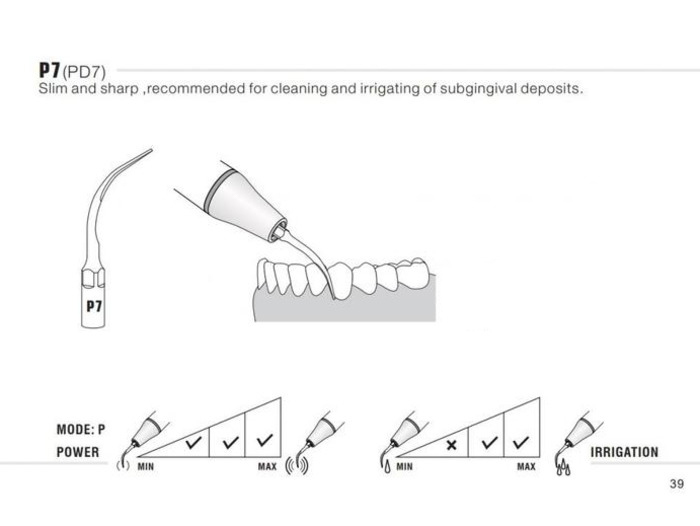 P7(PD7)
Slim and sharp ,recommended for cleaning and irrigating of subgingival deposits.

P7

MODE: P
POWER

MIN ✓ ✓ ✓ MAX

MIN × ✓ ✓ MAX

IRRIGATION

39