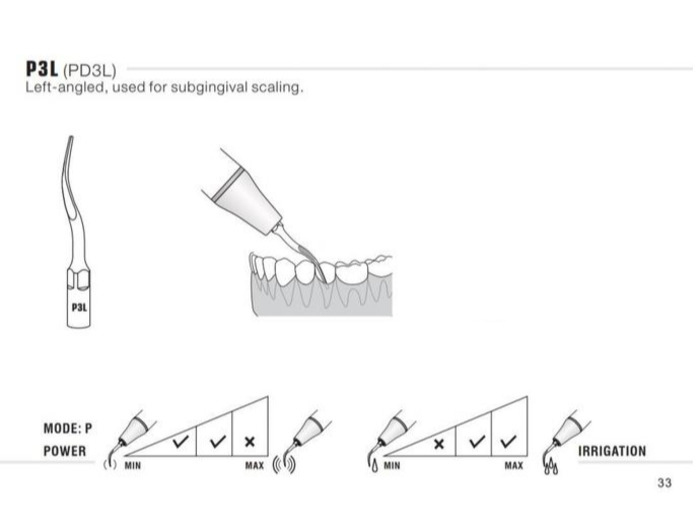 P3L (PD3L)
Left-angled, used for subgingival scaling.

P3L

MODE: P
POWER

MIN ✓ ✓ × MAX

MIN × ✓ ✓ MAX

IRRIGATION

33