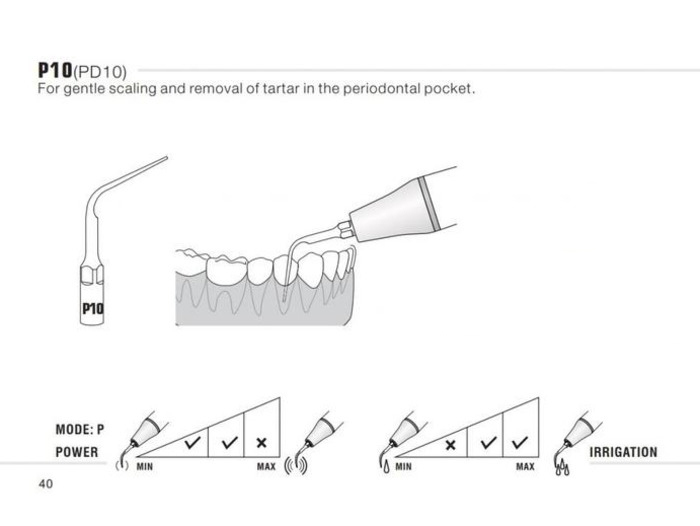 P10(PD10)
For gentle scaling and removal of tartar in the periodontal pocket.

P10

MODE: P
POWER

✓ ✓ ×
MIN MAX

× ✓ ✓
MIN MAX

IRRIGATION

40