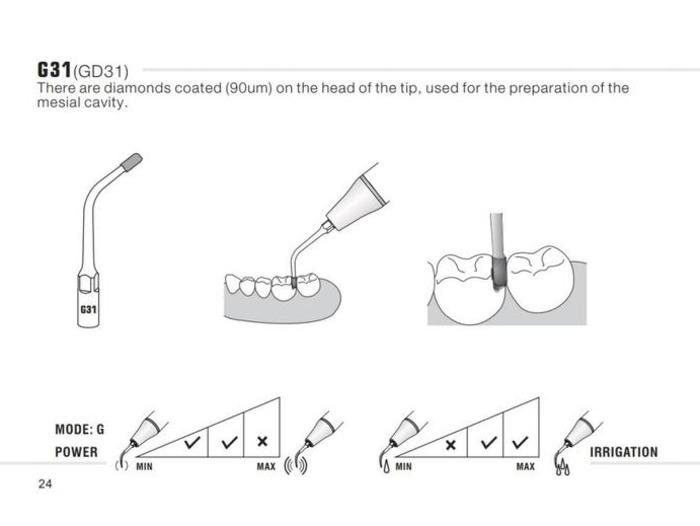 G31(GD31)
There are diamonds coated (90um) on the head of the tip, used for the preparation of the mesial cavity.

G31

MODE: G
POWER

MIN ✓ ✓ × MAX

MIN × ✓ ✓ MAX

IRRIGATION

24