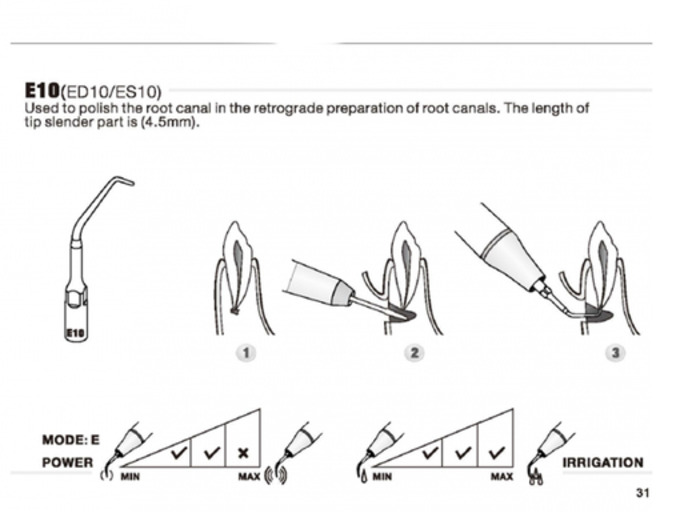 E10(ED10/ES10)
Used to polish the root canal in the retrograde preparation of root canals. The length of tip slender part is (4.5mm).

E10

1

2

3

MODE: E

POWER

MIN

✓ ✓ ×

MAX

MIN

✓ ✓ ✓

MAX

IRRIGATION

31