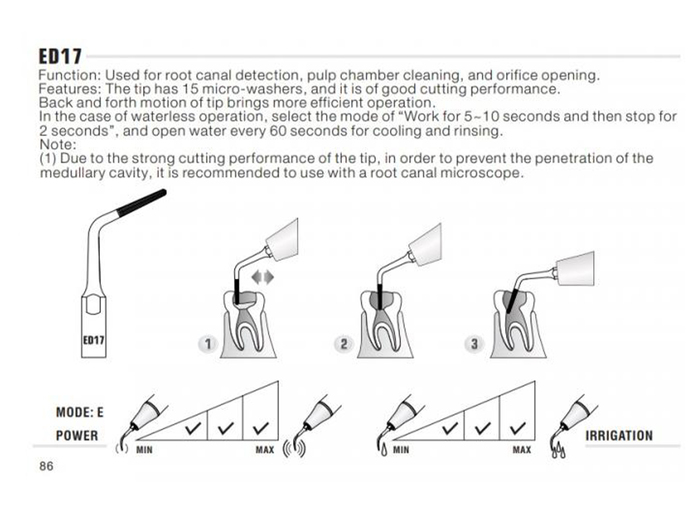 ED17

Function: Used for root canal detection, pulp chamber cleaning, and orifice opening.
Features: The tip has 15 micro-washers, and it is of good cutting performance.
Back and forth motion of tip brings more efficient operation.
In the case of waterless operation, select the mode of "Work for 5~10 seconds and then stop for 2 seconds", and open water every 60 seconds for cooling and rinsing.
Note:
(1) Due to the strong cutting performance of the tip, in order to prevent the penetration of the medullary cavity, it is recommended to use with a root canal microscope.

ED17

1

2

3

MODE: E

POWER

MIN

MAX

MIN

MAX

IRRIGATION

86