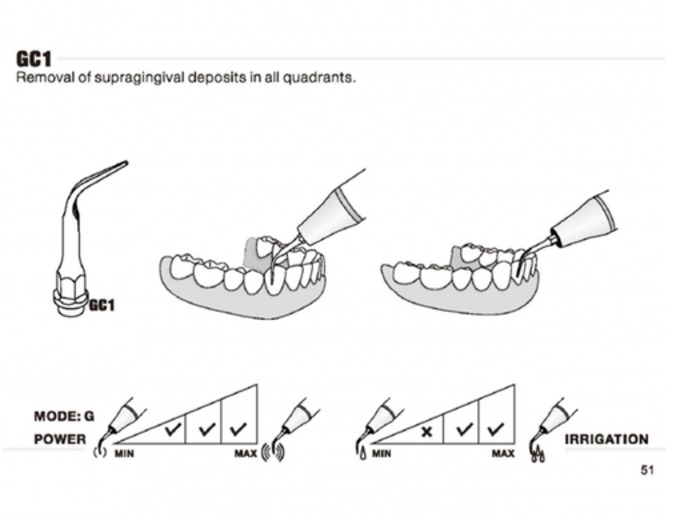 GC1
Removal of supragingival deposits in all quadrants.

GC1

MODE: G
POWER
MIN
✓ ✓ ✓
MAX

MIN
× ✓ ✓
MAX
IRRIGATION

51