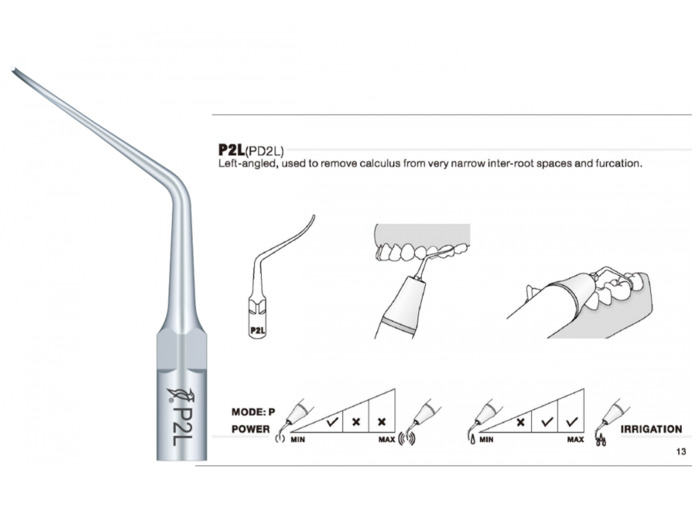 P2L

P2L(PD2L)
Left-angled, used to remove calculus from very narrow inter-root spaces and furcation.

P2L

MODE: P
POWER
MIN ✓ × × MAX

MIN × ✓ ✓ MAX
IRRIGATION

13