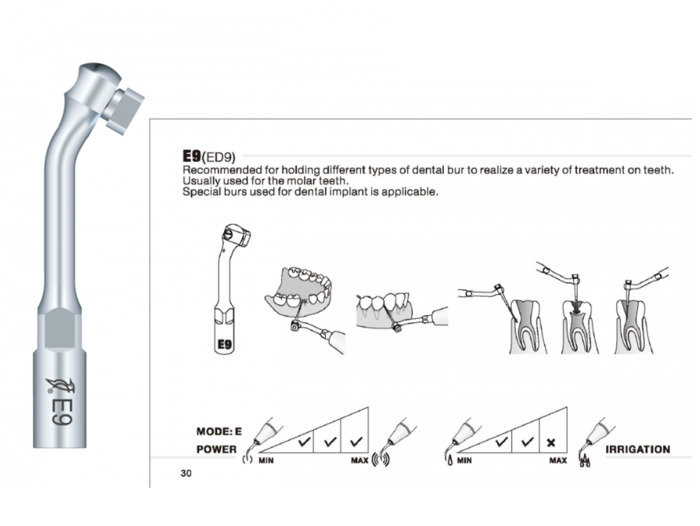 E9

E9(ED9)
Recommended for holding different types of dental bur to realize a variety of treatment on teeth. Usually used for the molar teeth.
Special burs used for dental implant is applicable.

E9

MODE: E
POWER
MIN
✓ ✓ ✓
MAX

MIN
✓ ✓ ×
MAX
IRRIGATION

30