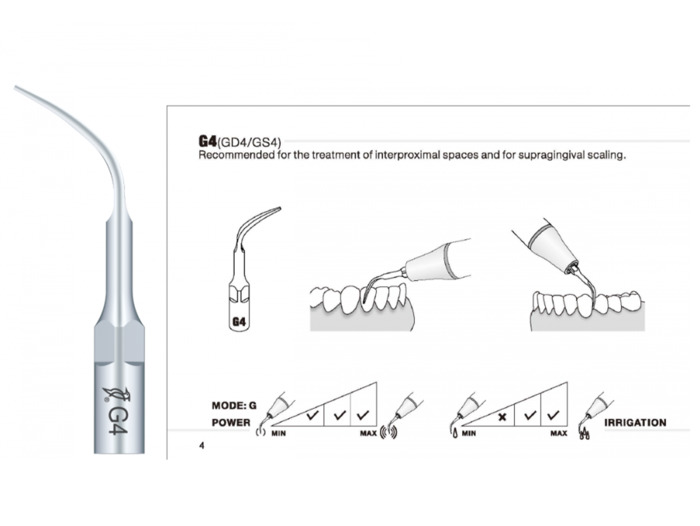 G4

G4(GD4/GS4)
Recommended for the treatment of interproximal spaces and for supragingival scaling.

G4

MODE: G
POWER
MIN
MAX

MIN
MAX
IRRIGATION

4