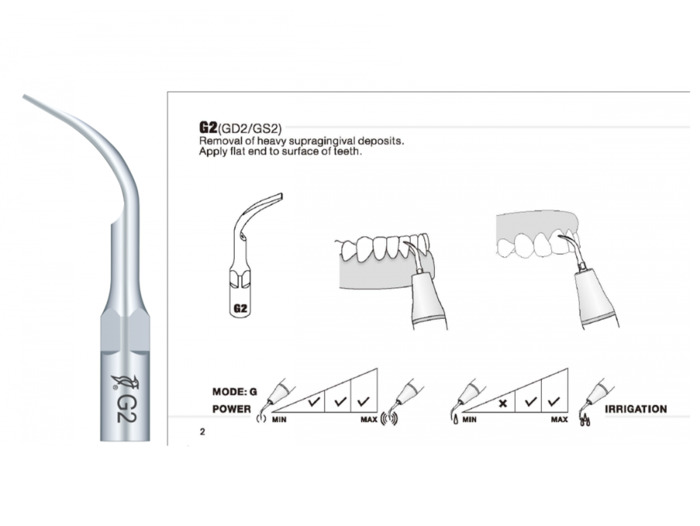 G2

G2(GD2/GS2)
Removal of heavy supragingival deposits.
Apply flat end to surface of teeth.

G2

MODE: G
POWER
MIN ✓ ✓ ✓ MAX

MIN × ✓ ✓ MAX
IRRIGATION

2